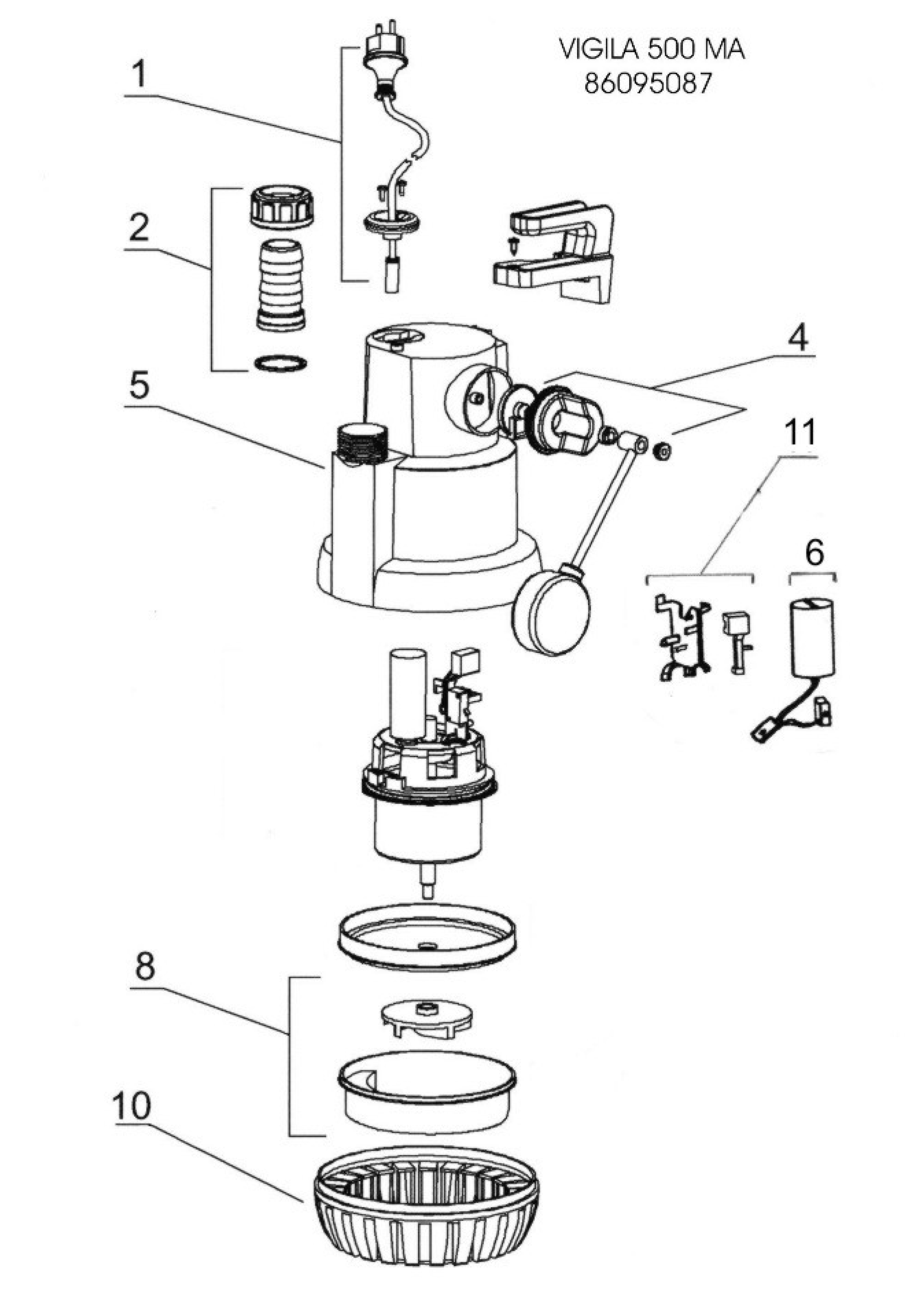 VIGILA 500 MA
86095087

1

2

4

5

11

6

8

10